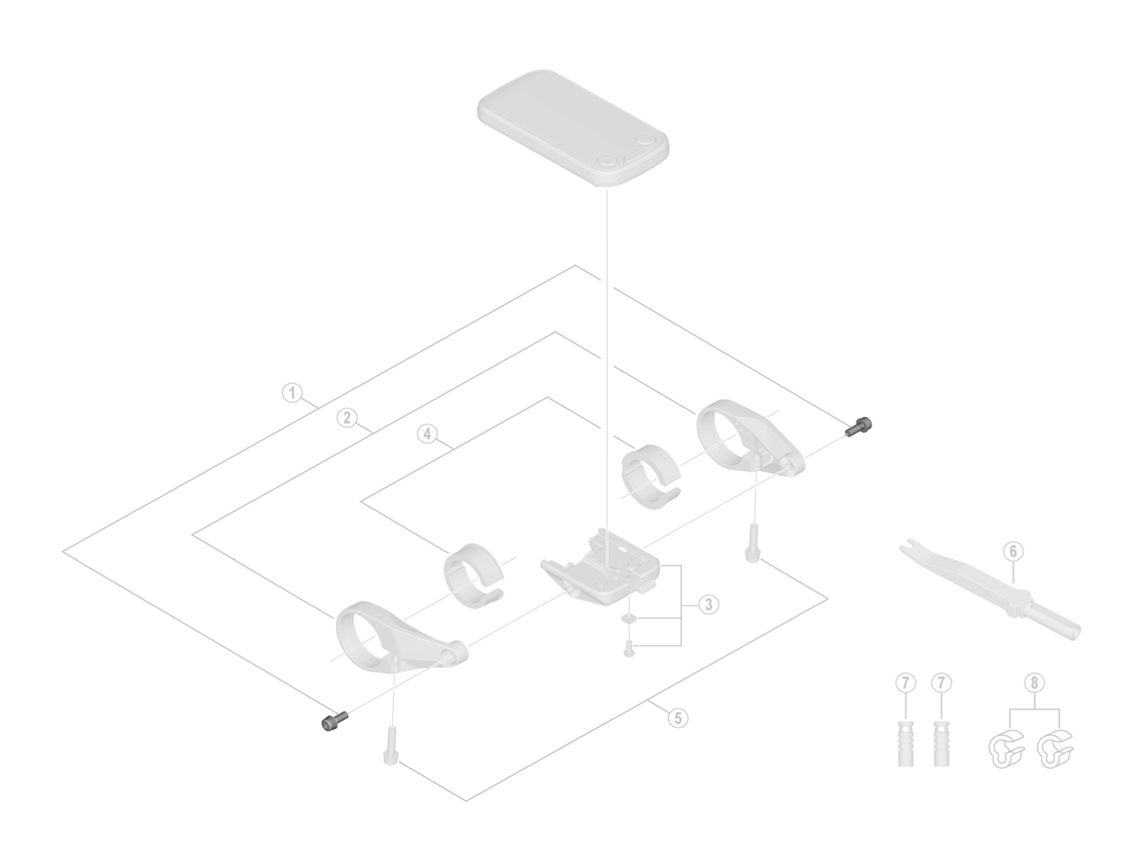 1
2
4
3
5
6
7
7
8