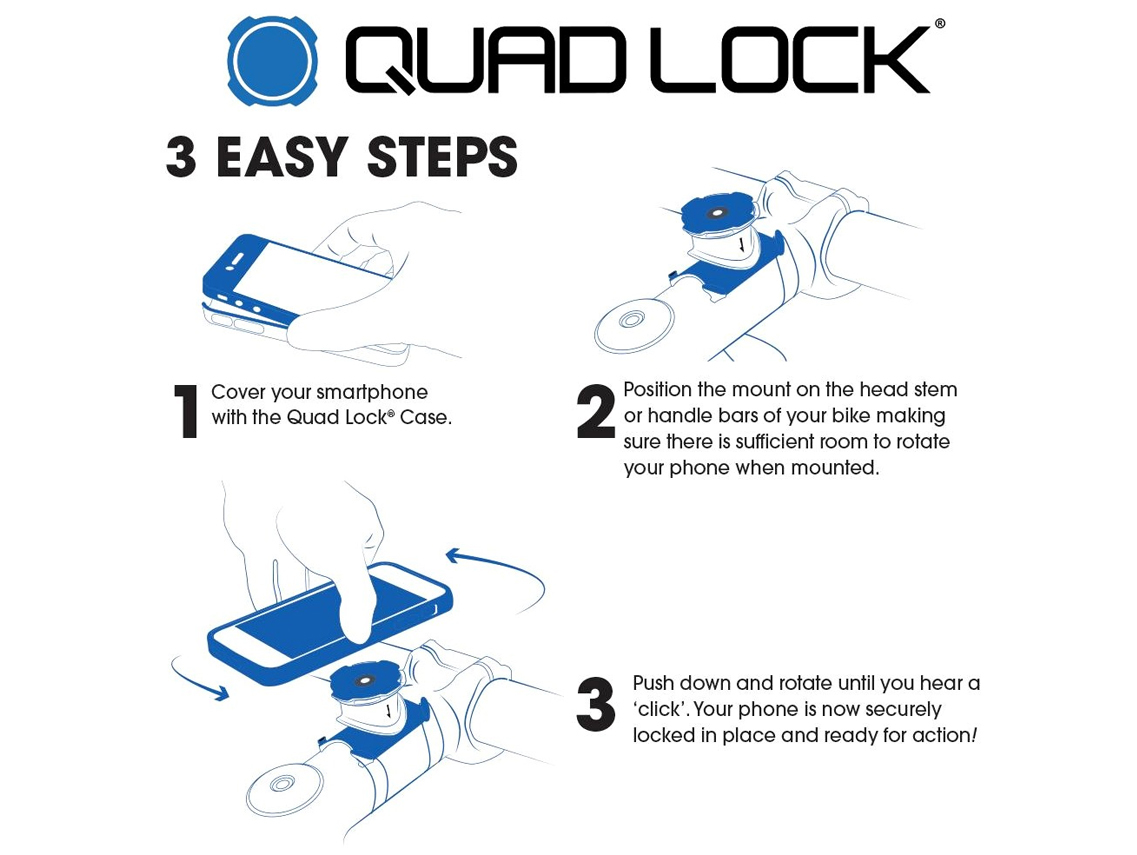 QUAD LOCK®

3 EASY STEPS

1 Cover your smartphone with the Quad Lock® Case.

2 Position the mount on the head stem or handle bars of your bike making sure there is sufficient room to rotate your phone when mounted.

3 Push down and rotate until you hear a 'click'. Your phone is now securely locked in place and ready for action!